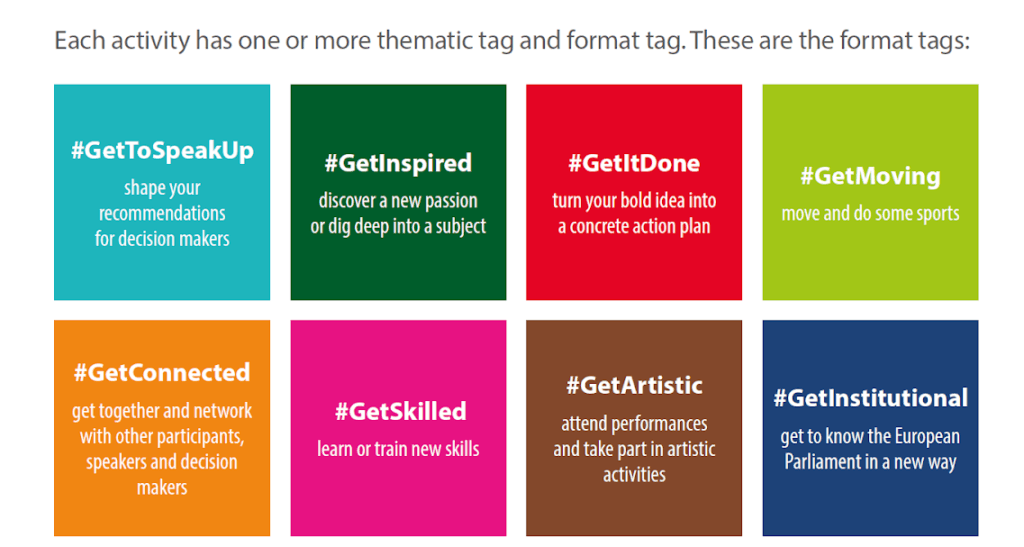 Each activity has one or more thematic tag and format tag. These are the format tags:

#GetToSpeakUp
shape your recommendations for decision makers

#GetInspired
discover a new passion or dig deep into a subject

#GetItDone
turn your bold idea into a concrete action plan

#GetMoving
move and do some sports

#GetConnected
get together and network with other participants, speakers and decision makers

#GetSkilled
learn or train new skills

#GetArtistic
attend performances and take part in artistic activities

#GetInstitutional
get to know the European Parliament in a new way